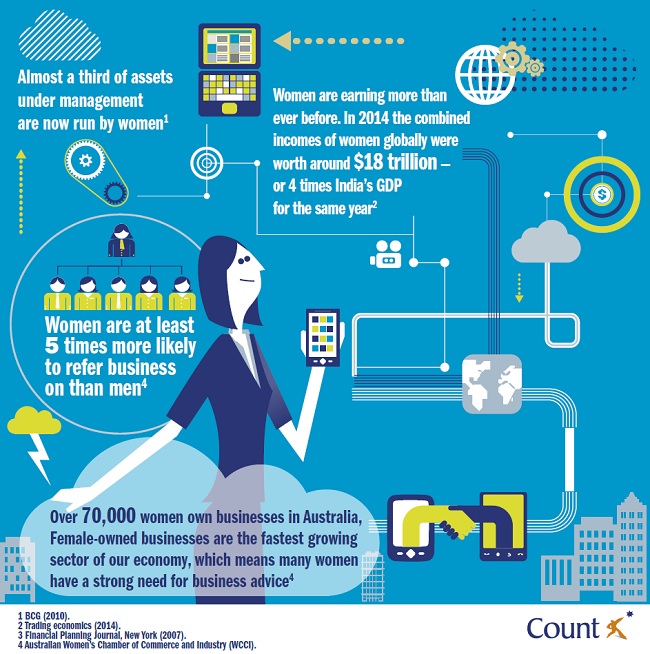 Almost a third of assets under management are now run by women$^1$

Women are earning more than ever before. In 2014 the combined incomes of women globally were worth around $18 trillion – or 4 times India's GDP for the same year$^2$

Women are at least 5 times more likely to refer business on than men$^4$

Over 70,000 women own businesses in Australia, Female-owned businesses are the fastest growing sector of our economy, which means many women have a strong need for business advice$^4$

1 BCG (2010).
2 Trading economics (2014).
3 Financial Planning Journal, New York (2007).
4 Australian Women's Chamber of Commerce and Industry (WCCI).

Count